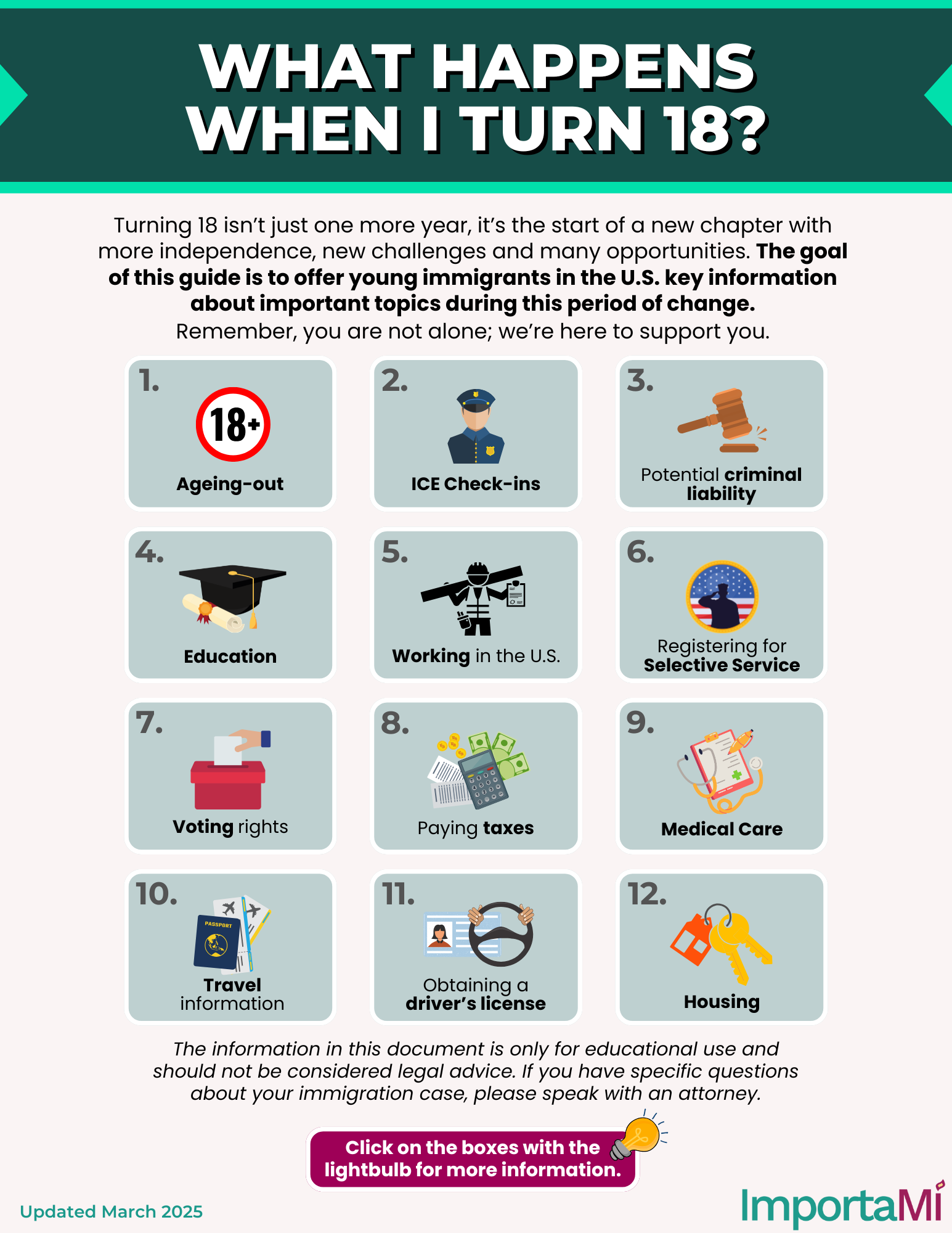 WHAT HAPPENS WHEN I TURN 18?

Turning 18 isn't just one more year, it's the start of a new chapter with more independence, new challenges and many opportunities. The goal of this guide is to offer young immigrants in the U.S. key information about important topics during this period of change. Remember, you are not alone; we're here to support you.

1. 18+ Ageing-out

2. ICE Check-ins

3. Potential criminal liability

4. Education

5. Working in the U.S.

6. Registering for Selective Service

7. Voting rights

8. Paying taxes

9. Medical Care

10. PASSPORT Travel information

11. Obtaining a driver's license

12. Housing

The information in this document is only for educational use and should not be considered legal advice. If you have specific questions about your immigration case, please speak with an attorney.

Click on the boxes with the lightbulb for more information.

Updated March 2025

ImportaMí